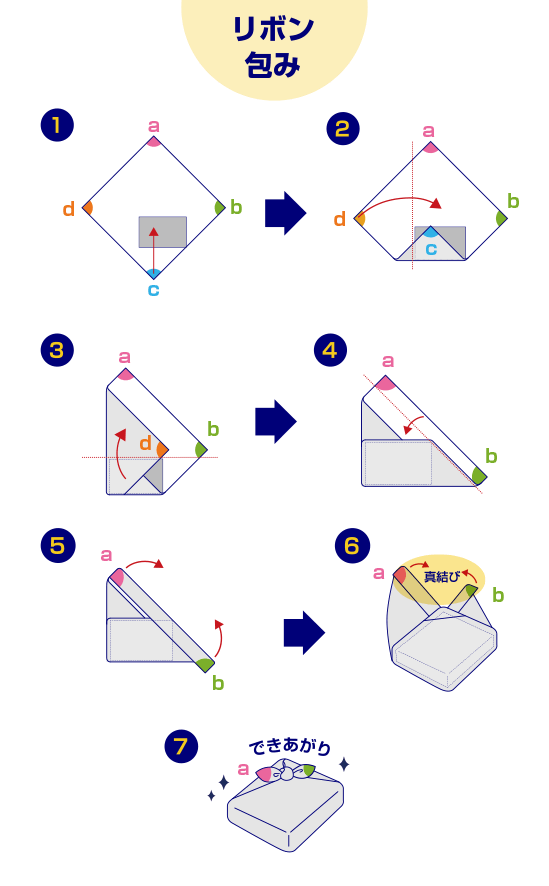 リボン
包み

1
a
d
b
c

2
a
d
b
c

3
a
d
b

4
a
b

5
a
b

6
a
真結び
b

7
できあがり
a